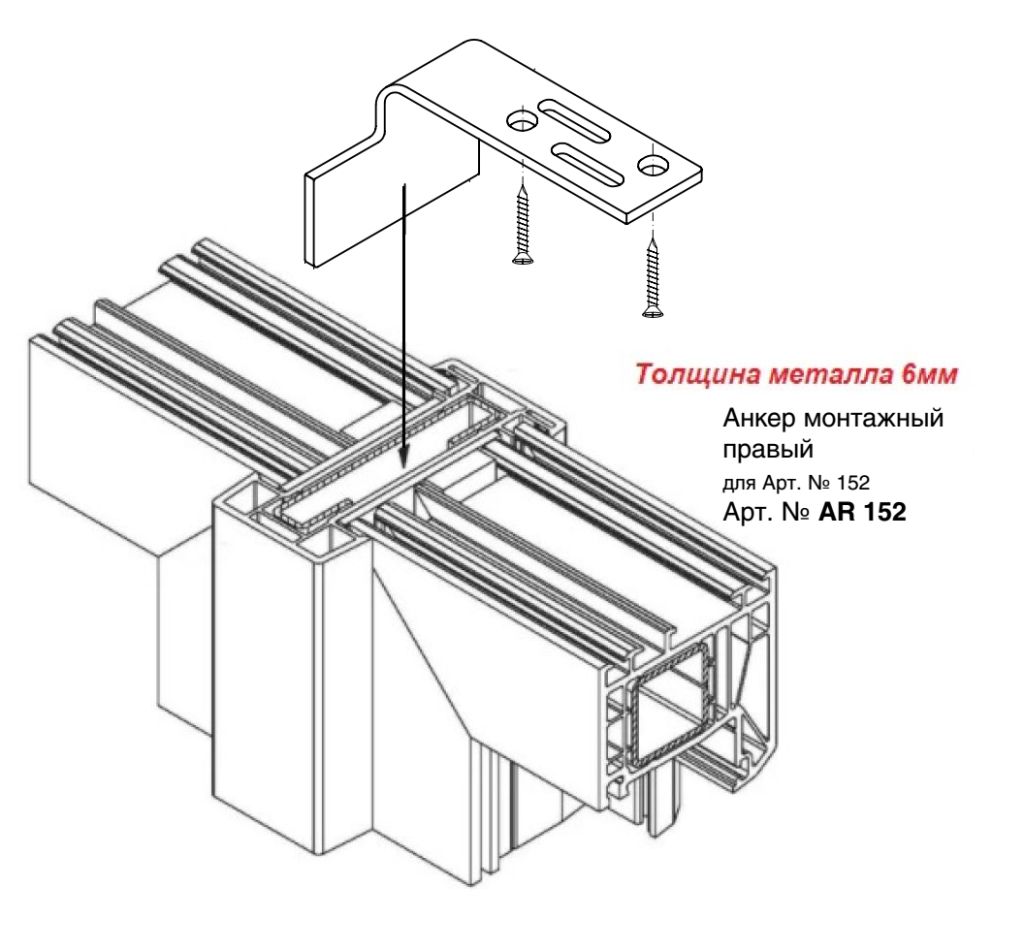 Толщина металла 6мм

Анкер монтажный правый

для Арт. № 152

Арт. № AR 152