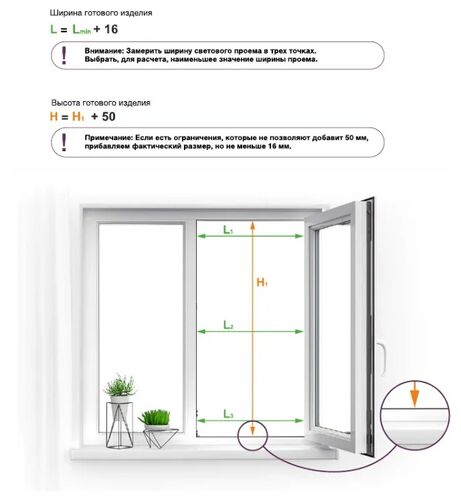 Ширина готового изделия

$L = L_{min} + 16$

!

Внимание: Замерить ширину светового проема в трех точках. Выбрать, для расчета, наименьшее значение ширины проема.

Высота готового изделия

$H = H_1 + 50$

!

Примечание: Если есть ограничения, которые не позволяют добавит 50 мм, прибавляем фактический размер, но не меньше 16 мм.

$L_1$

$H_1$

$L_2$

$L_3$