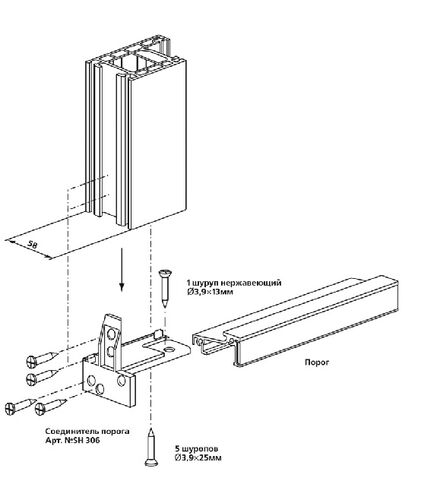 58

1 шуруп нержавеющий
Ø3,9×13мм

Порог

Соединитель порога
Арт. №SH 306

5 шуропов
Ø3,9×25мм