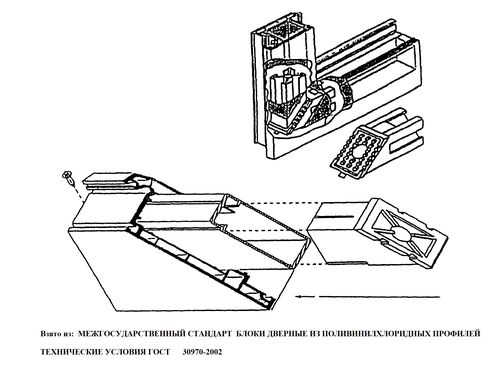 Взято из: МЕЖГОСУДАРСТВЕННЫЙ СТАНДАРТ БЛОКИ ДВЕРНЫЕ ИЗ ПОЛИВИНИЛХЛОРИДНЫХ ПРОФИЛЕЙ ТЕХНИЧЕСКИЕ УСЛОВИЯ ГОСТ 30970-2002