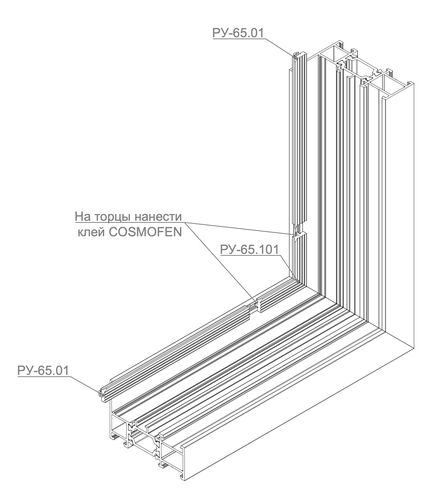 РУ-65.01

На торцы нанести
клей COSMOFEN

РУ-65.101

РУ-65.01